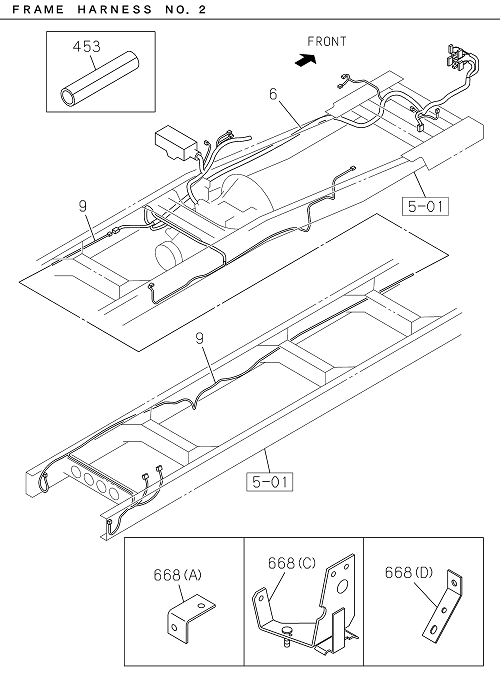 FRAME HARNESS NO. 2

453

FRONT

6

9

5-01

9

5-01

668(A)

668(C)

668(D)